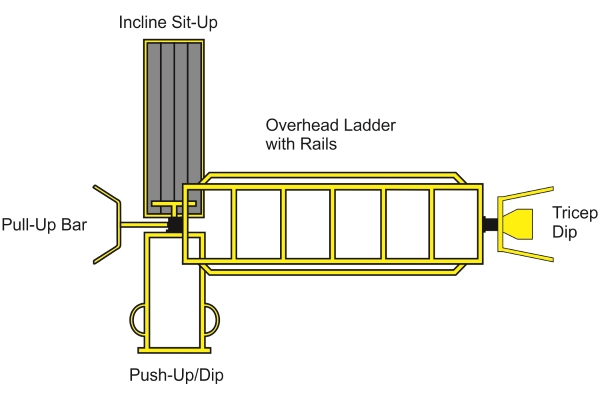 Incline Sit-Up

Overhead Ladder with Rails

Pull-Up Bar

Tricep Dip

Push-Up/Dip