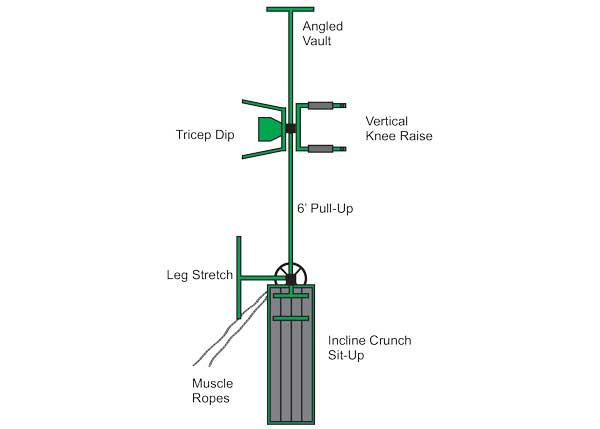 Angled Vault

Tricep Dip

Vertical Knee Raise

6' Pull-Up

Leg Stretch

Incline Crunch Sit-Up

Muscle Ropes