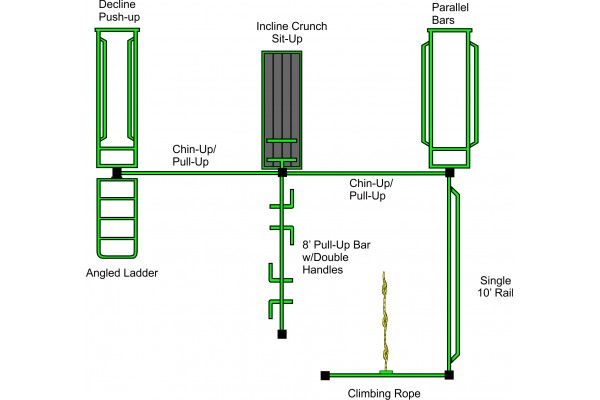 Decline Push-up

Incline Crunch Sit-Up

Parallel Bars

Chin-Up/ Pull-Up

Chin-Up/ Pull-Up

8' Pull-Up Bar w/Double Handles

Angled Ladder

Single 10' Rail

Climbing Rope