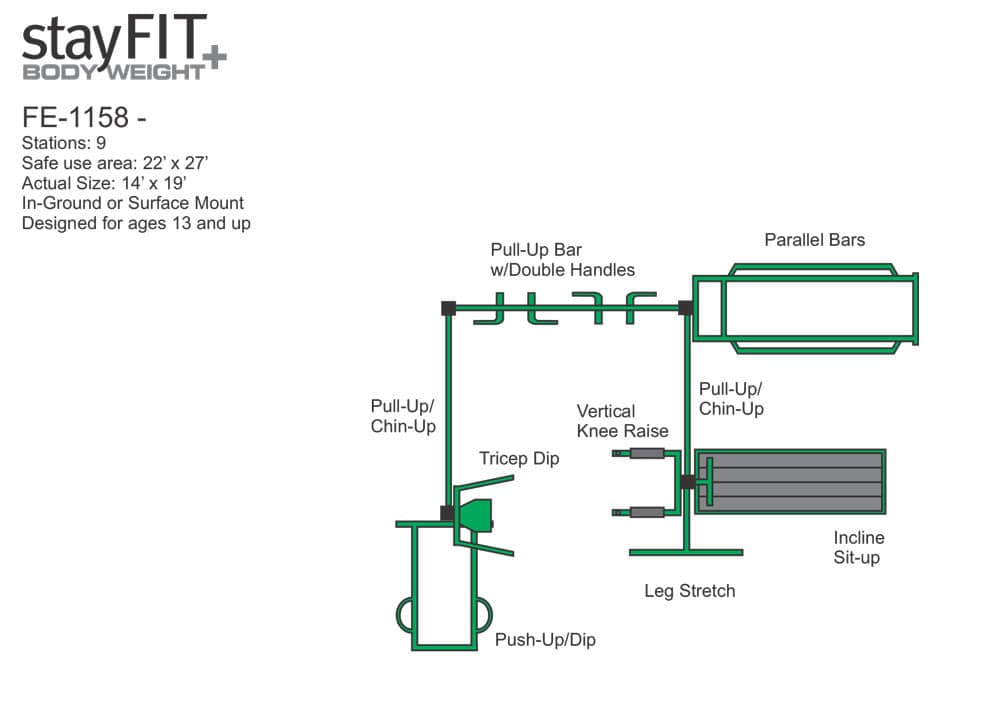 stayFIT+
BODYWEIGHT

FE-1158 -
Stations: 9
Safe use area: 22' x 27'
Actual Size: 14' x 19'
In-Ground or Surface Mount
Designed for ages 13 and up

Pull-Up Bar
w/Double Handles

Parallel Bars

Pull-Up/
Chin-Up

Pull-Up/
Chin-Up

Vertical
Knee Raise

Tricep Dip

Incline
Sit-up

Leg Stretch

Push-Up/Dip